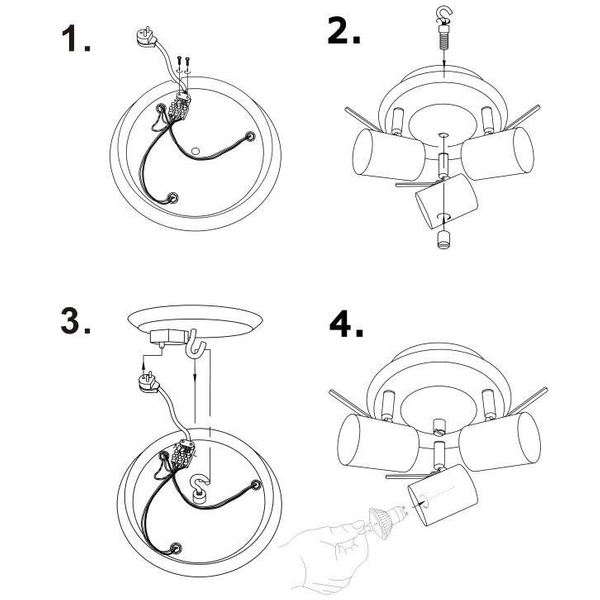 1.

2.

3.

4.