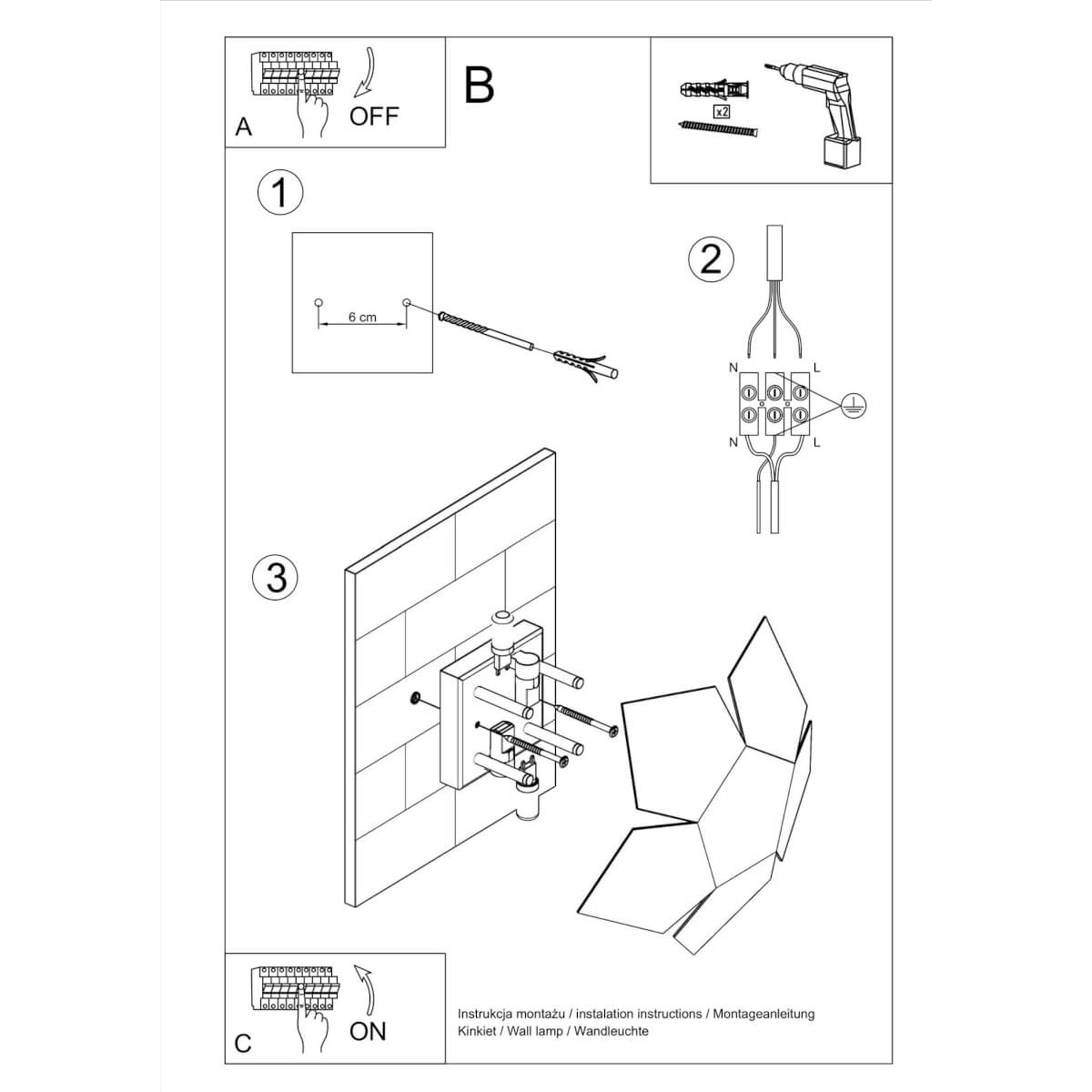 A
OFF

B

x2

1

6 cm

2

N
L
N
L

3

C
ON

Instrukcja montażu / instalation instructions / Montageanleitung
Kinkiet / Wall lamp / Wandleuchte