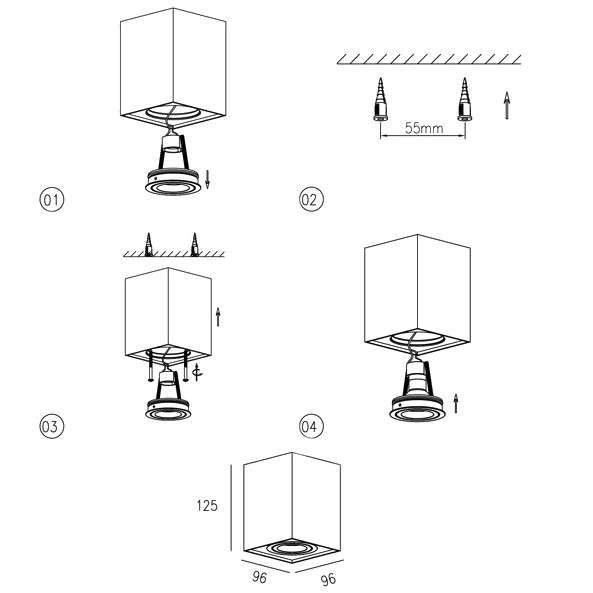 55mm

01

02

03

04

125

96

96