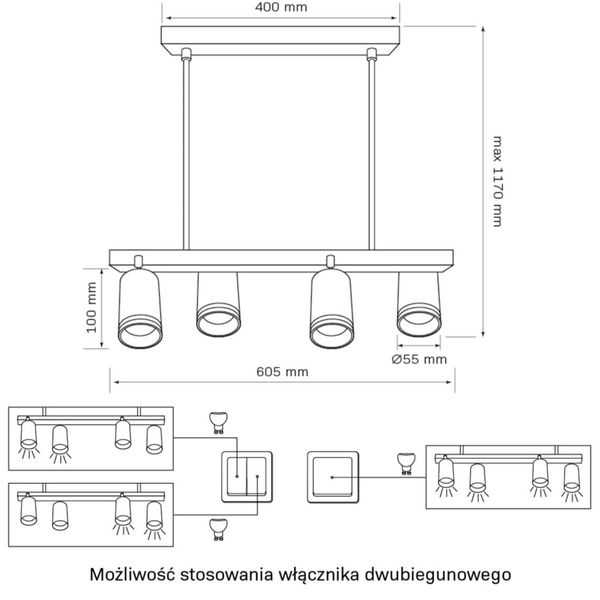 400 mm

max 1170 mm

100 mm

Ø55 mm

605 mm

Możliwość stosowania włącznika dwubiegunowego