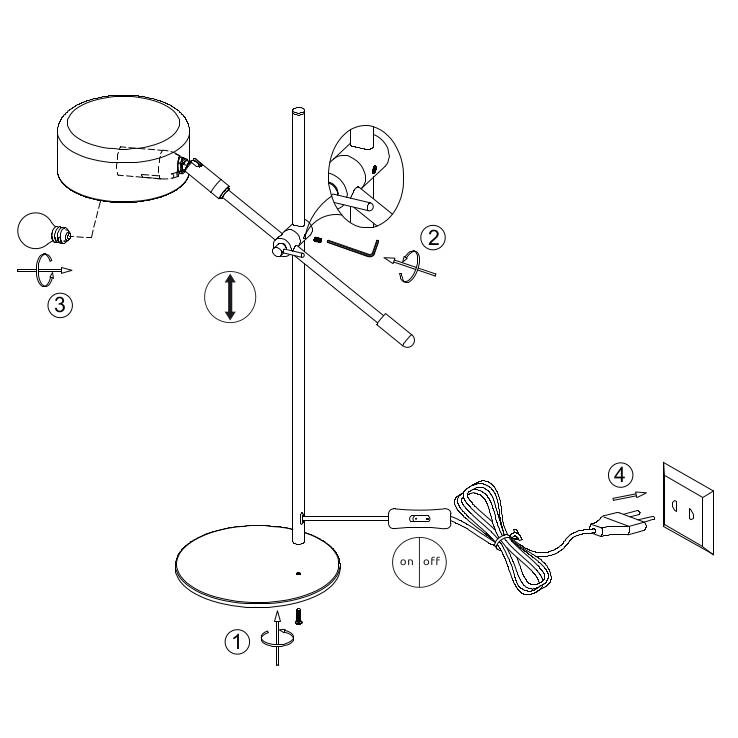 2

3

4

on off

1