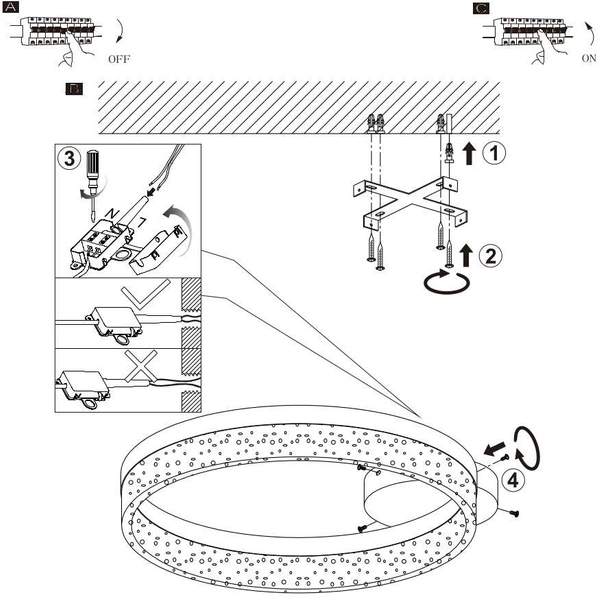 A

OFF

C

ON

B

3

N

L

1

2

4