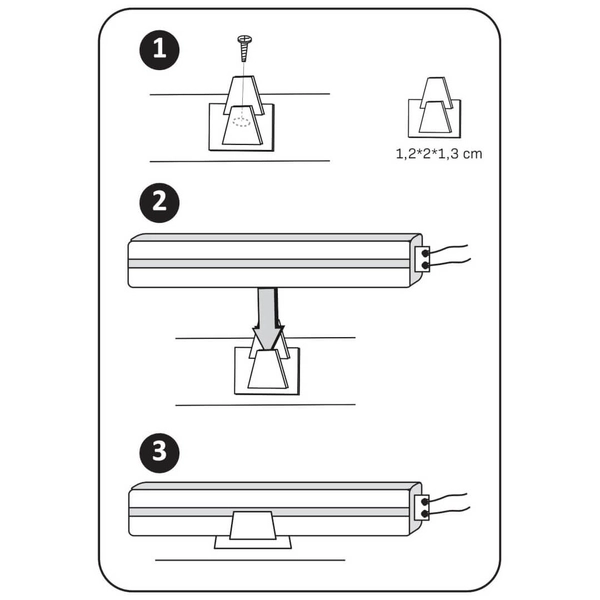 1

1,2*2*1,3 cm

2

3