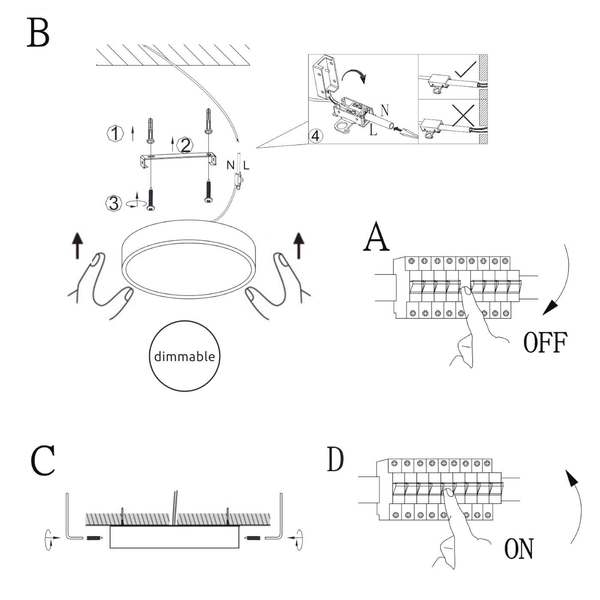 B

1

2

3

N L

4

N

L

dimmable

A

OFF

C

D

ON