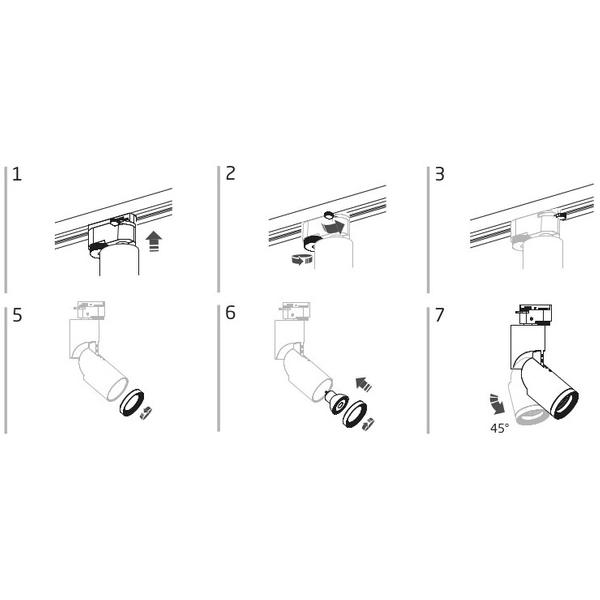 1

2

3

5

6

7

45°