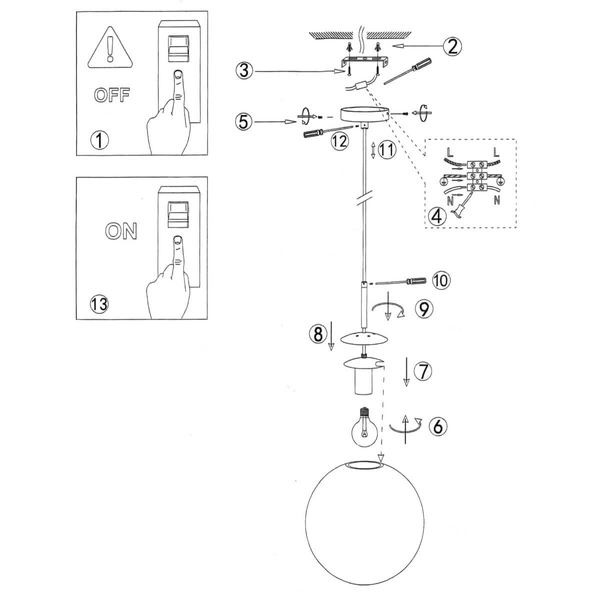 OFF
1
ON
13
2
3
5
12
11
L
L
N
N
4
10
9
8
7
6