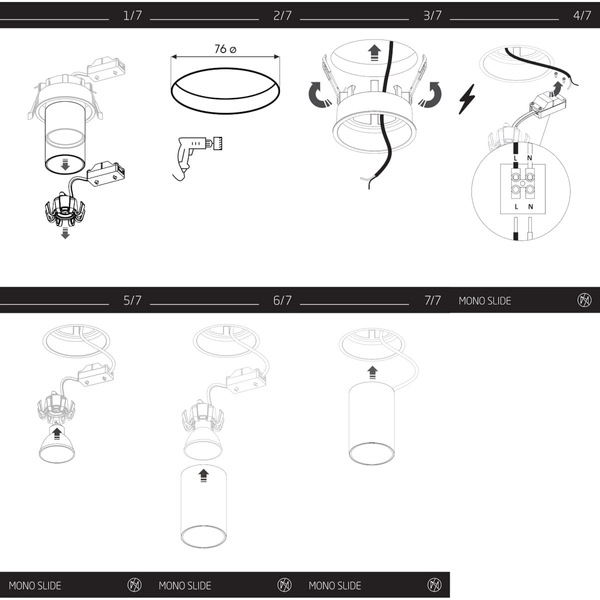 1/7
2/7
3/7
4/7

76 ⌀

L N
L N

5/7
6/7
7/7
MONO SLIDE

MONO SLIDE
MONO SLIDE
MONO SLIDE