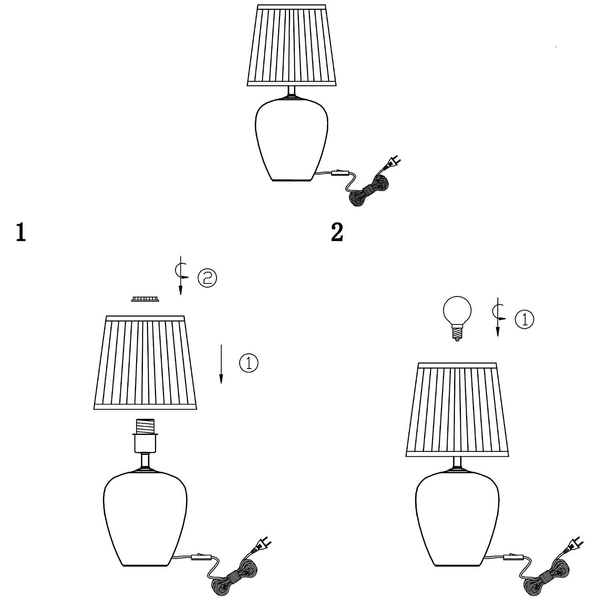 1

2

②

①

①