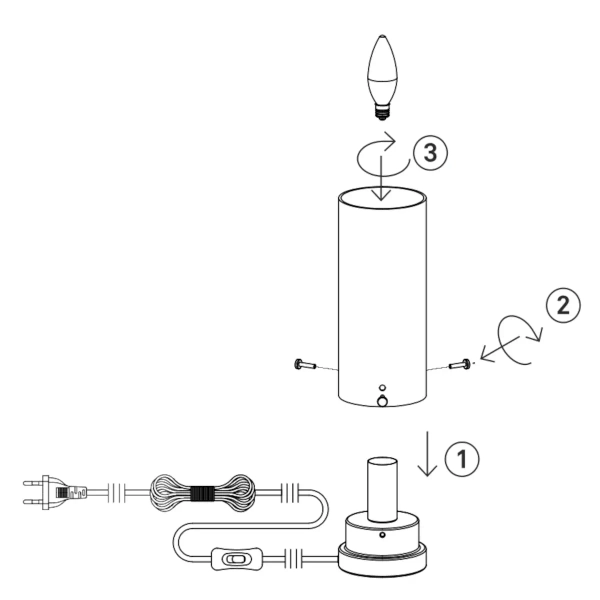 3

2

1