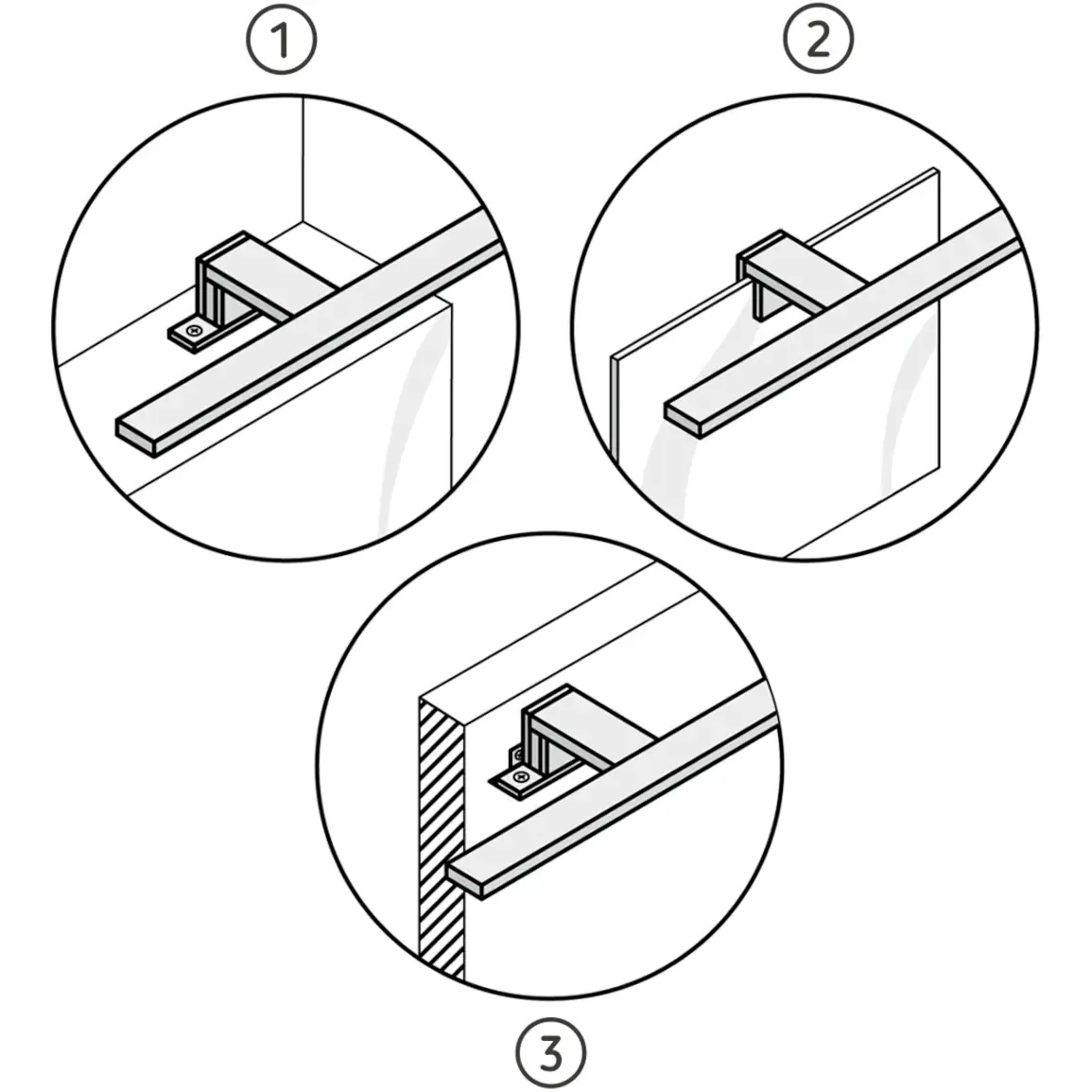 1

2

3