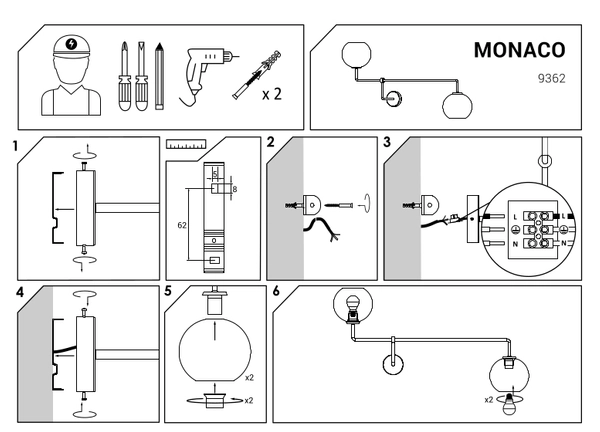 x 2

MONACO
9362

1

5
8
62

2

3

L
L
N
N

4

5

x2
x2

6

x2