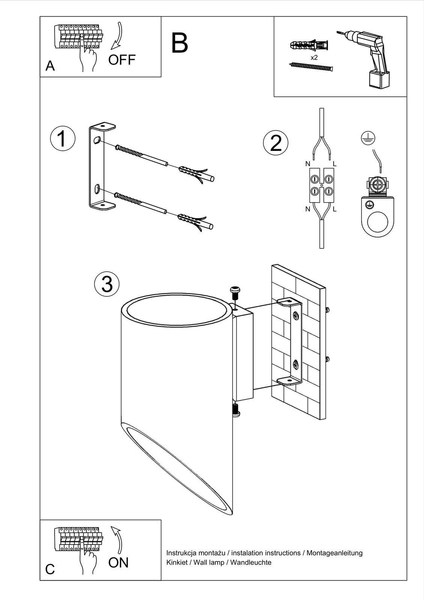 A
OFF
B
x2
1
2
N
L
N
L
3
C
ON
Instrukcja montażu / instalation instructions / Montageanleitung
Kinkiet / Wall lamp / Wandleuchte