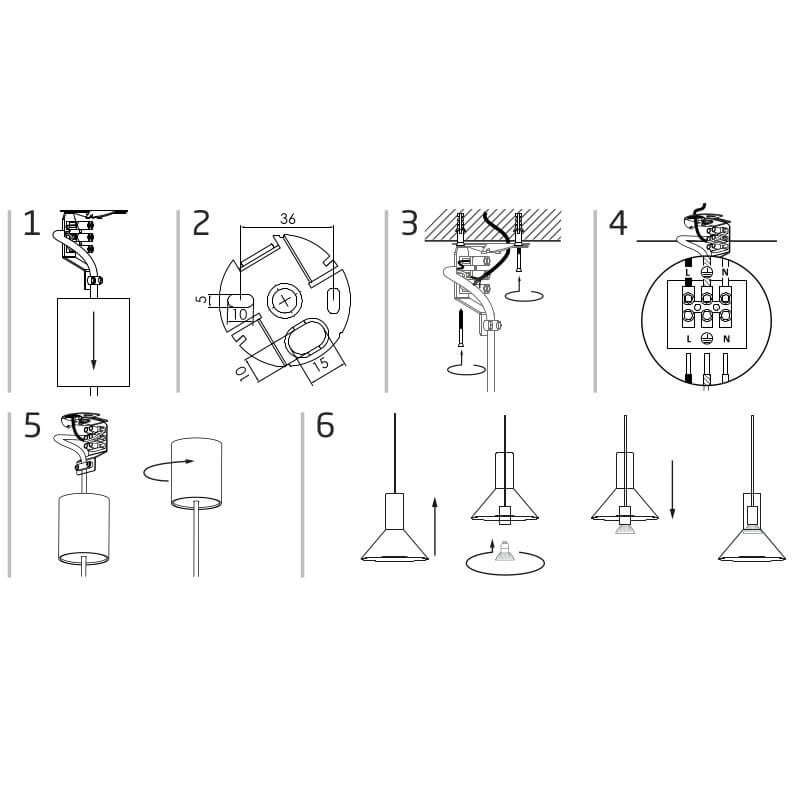 1

2

36

5

10

10

15

3

4

L

N

L

N

5

6