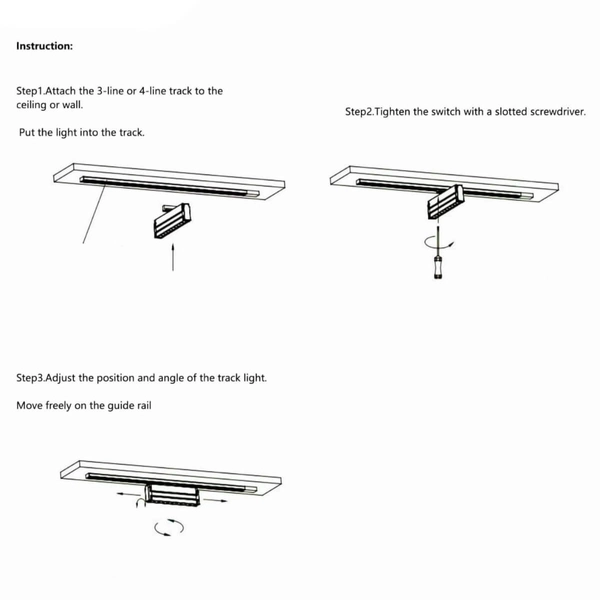 Instruction:

Step1.Attach the 3-line or 4-line track to the ceiling or wall.

Put the light into the track.

Step2.Tighten the switch with a slotted screwdriver.

Step3.Adjust the position and angle of the track light.

Move freely on the guide rail