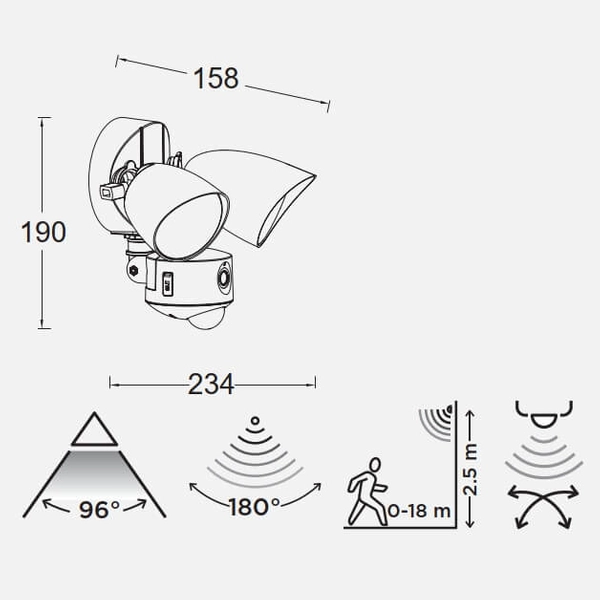 158

190

234

96°

180°

0-18 m

2.5 m