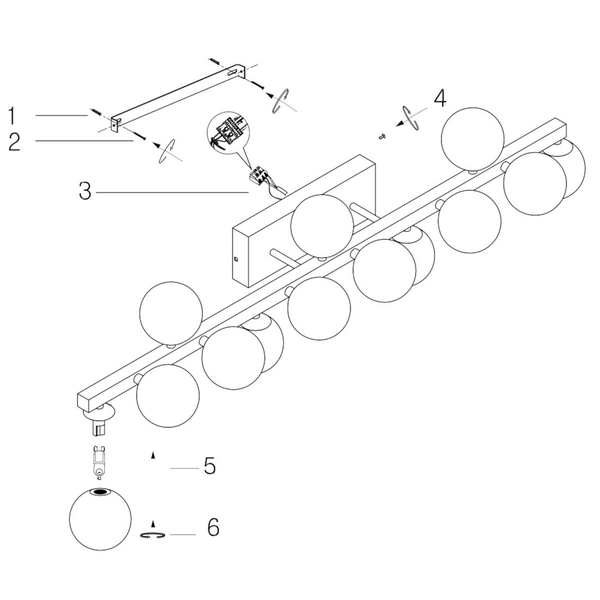 1
2
3
4
5
6