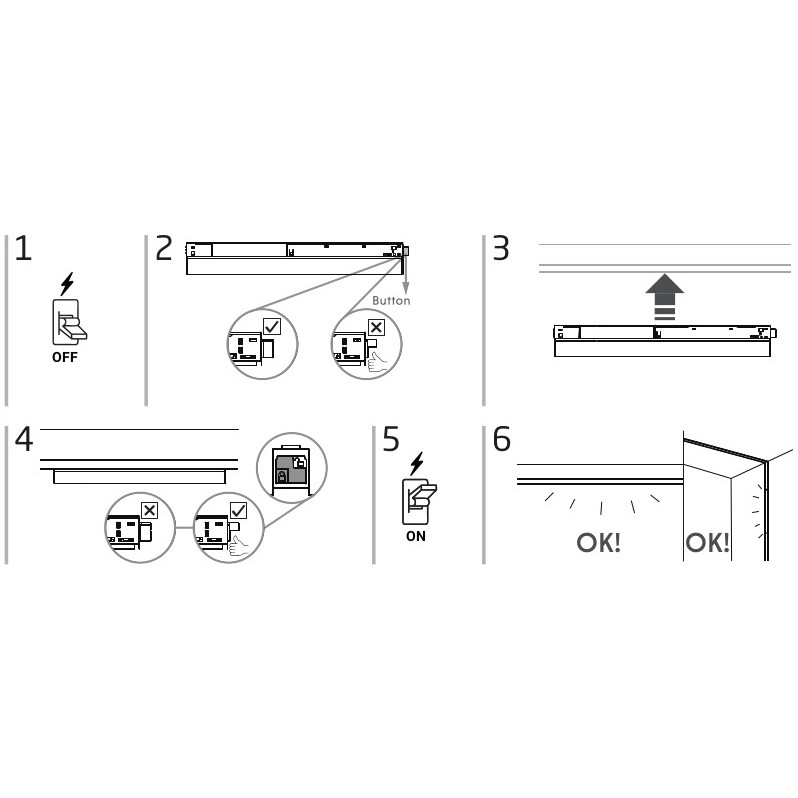 1

OFF

2

Button

3

4

5

ON

6

OK!

OK!