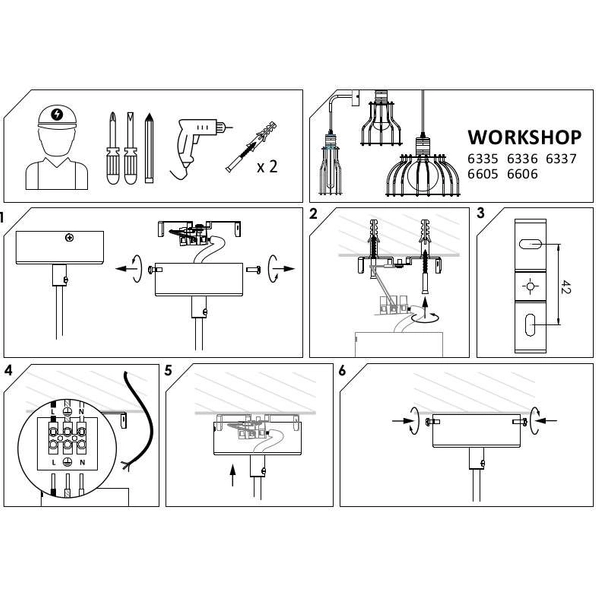 x 2

WORKSHOP
6335 6336 6337
6605 6606

1

2

3

42

4

L N
L N

5

6