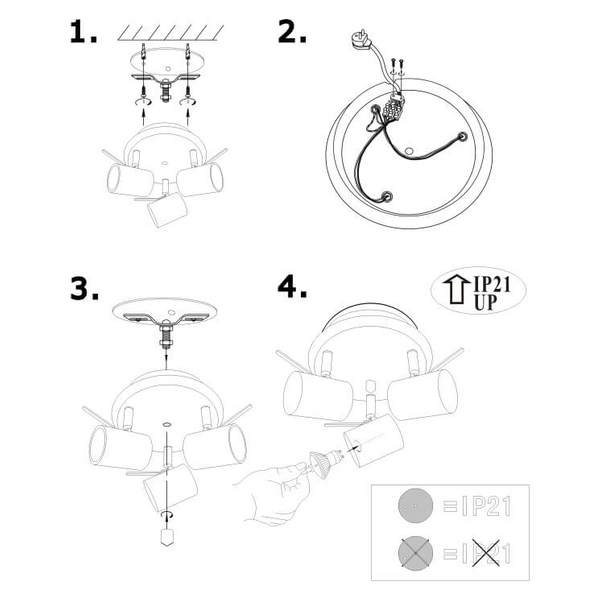 1.

2.

3.

4.

IP21
UP

=IP21

=IP21