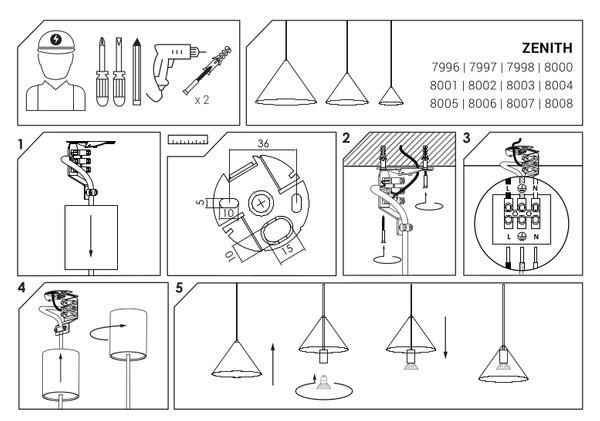 x 2

ZENITH
7996 | 7997 | 7998 | 8000
8001 | 8002 | 8003 | 8004
8005 | 8006 | 8007 | 8008

1

36
5
10
10
15

2

3
L N
L N

4

5