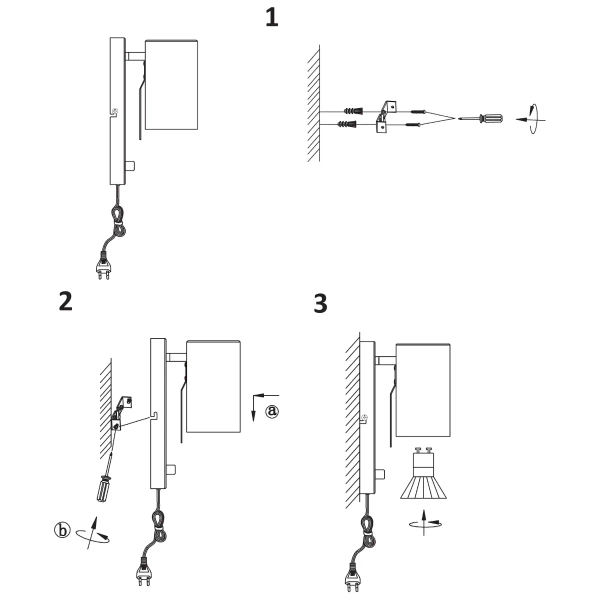 1

2

ⓐ

ⓑ

3