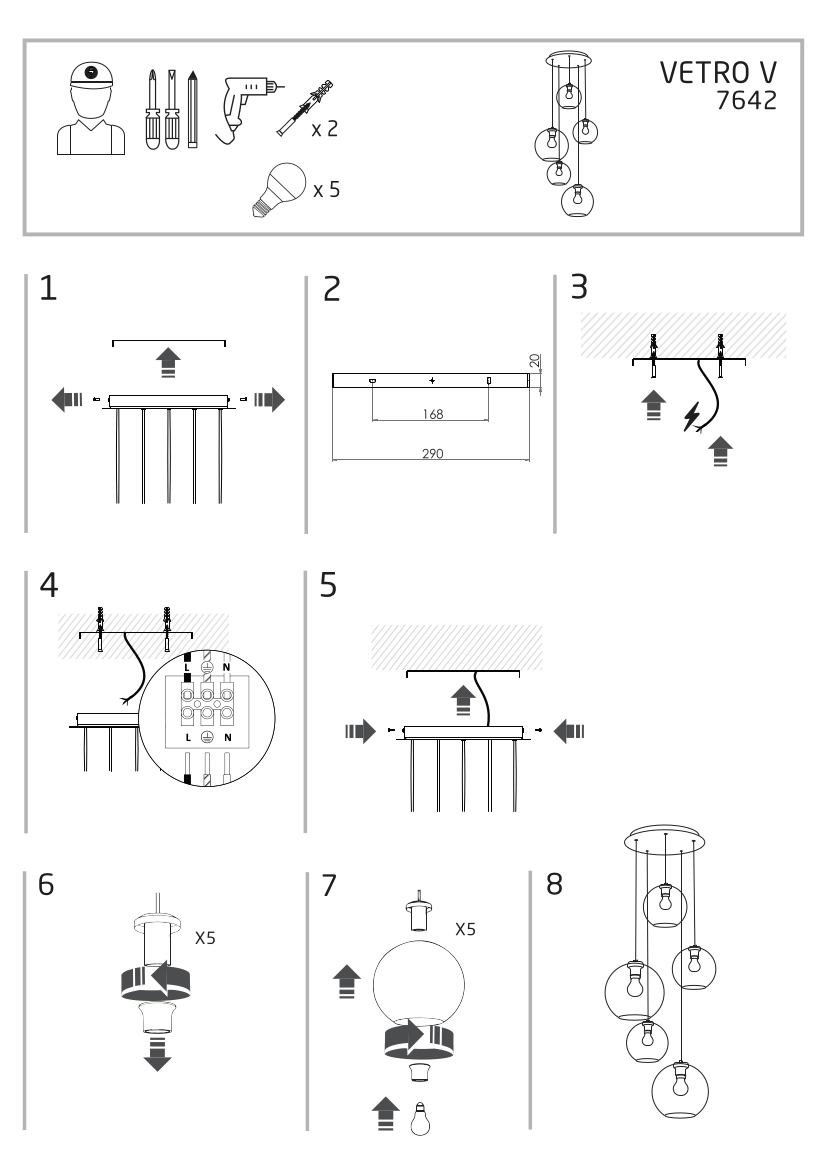 x 2

x 5

VETRO V
7642

1

2

20

168

290

3

4

L N

L N

5

6

X5

7

X5

8