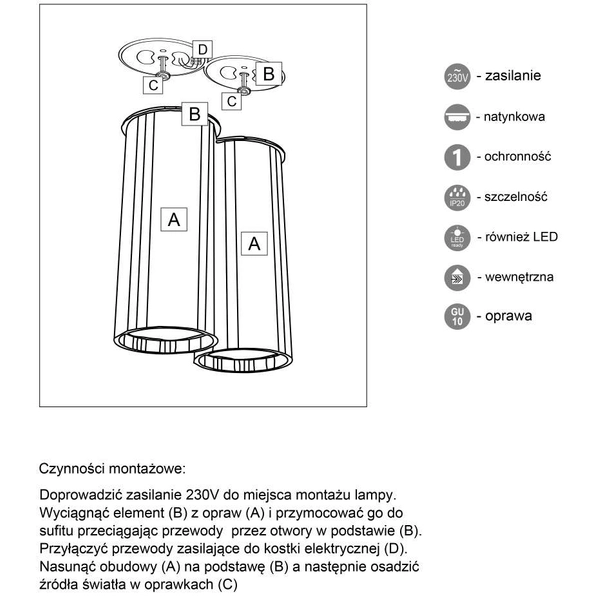 D
B
C
C
B
A
A

230V - zasilanie
- natynkowa
1 - ochronność
IP20 - szczelność
LED ready - również LED
- wewnętrzna
GU 10 - oprawa

Czynności montażowe:

Doprowadzić zasilanie 230V do miejsca montażu lampy. Wyciągnąć element (B) z opraw (A) i przymocować go do sufitu przeciągając przewody przez otwory w podstawie (B). Przyłączyć przewody zasilające do kostki elektrycznej (D). Nasunąć obudowy (A) na podstawę (B) a następnie osadzić źródła światła w oprawkach (C)