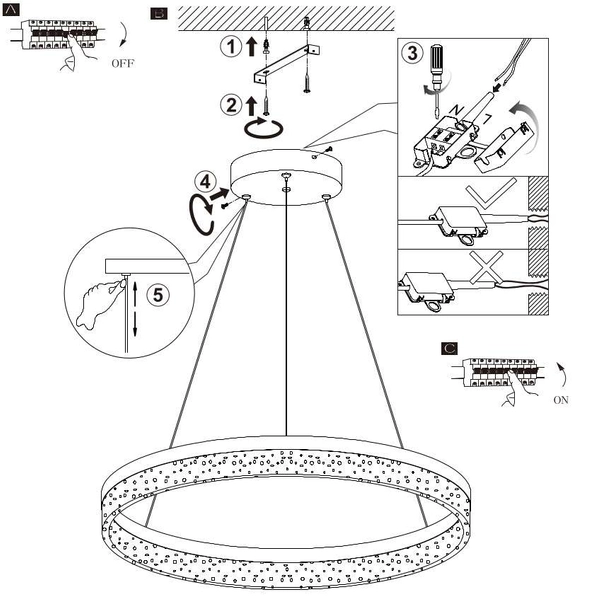 A

OFF

B

1

2

3

N

L

4

5

C

ON