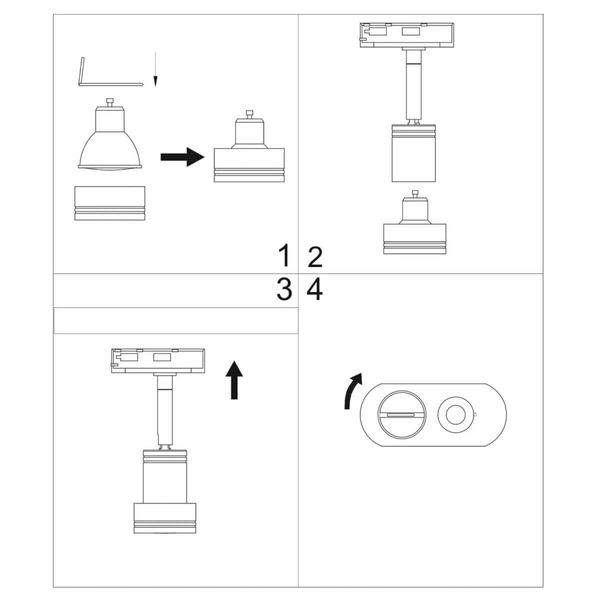 1 2
3 4