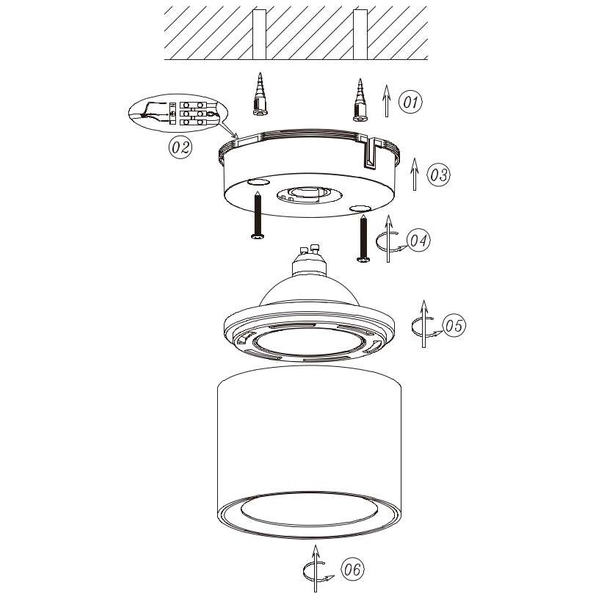 01

02

03

04

05

06