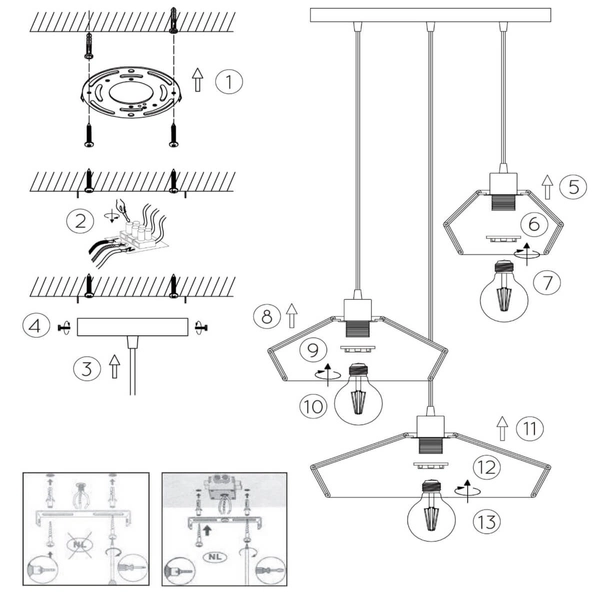 1

2

4

3

5

6

7

8

9

10

11

12

13

NL

NL