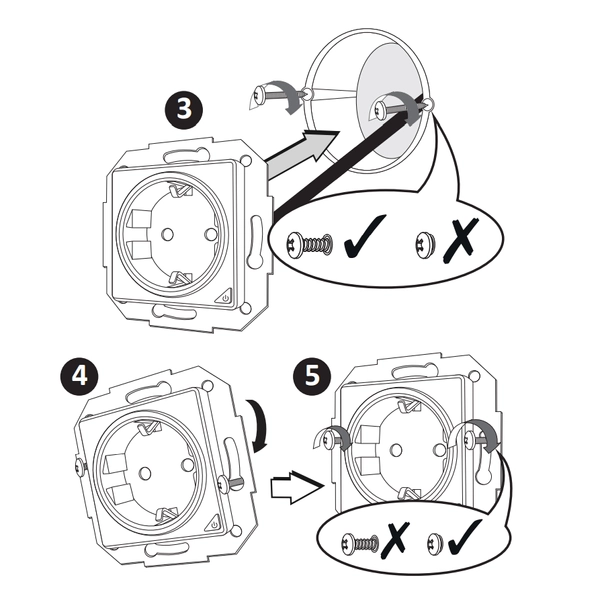 3

4

5