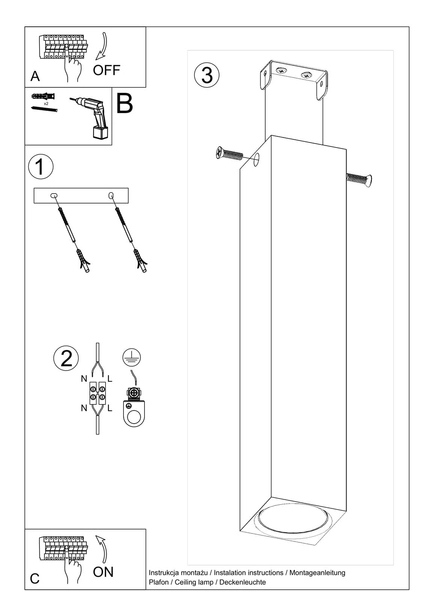 A
OFF
x2
B
1
2
N
L
N
L
3
C
ON
Instrukcja montażu / Instalation instructions / Montageanleitung
Plafon / Ceiling lamp / Deckenleuchte