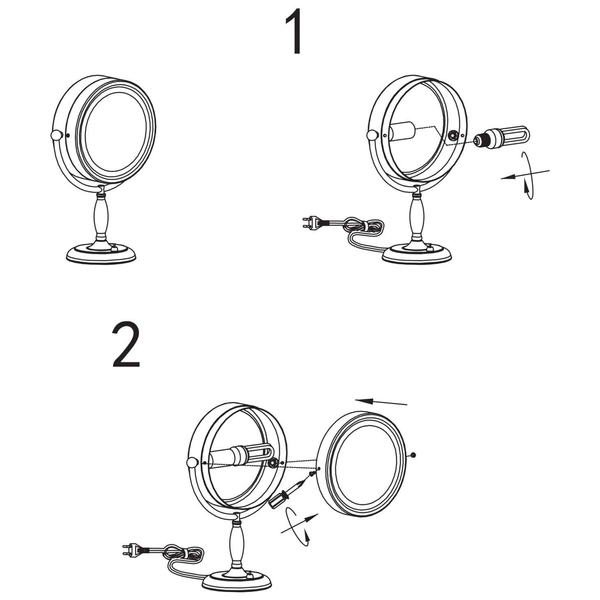 1

2