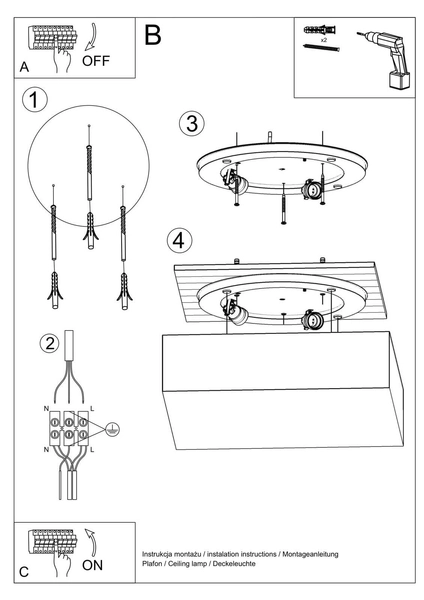 A
OFF
B
x2
1
3
4
2
N
L
N
L
C
ON
Instrukcja montażu / instalation instructions / Montageanleitung
Plafon / Ceiling lamp / Deckeleuchte