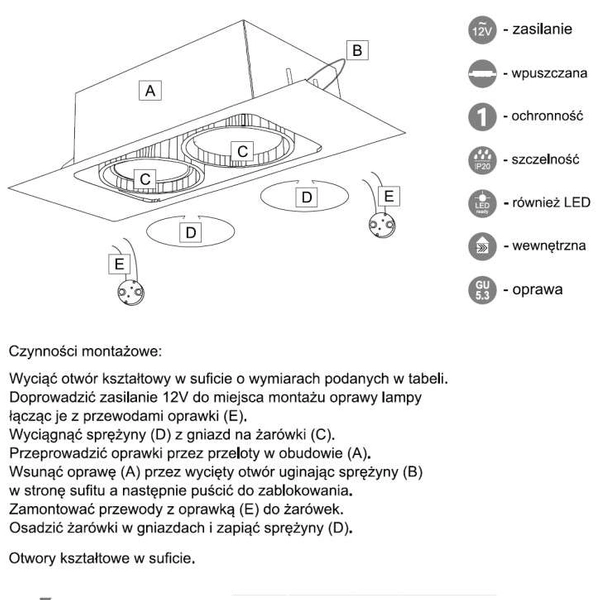 A
B
C
C
D
D
E
E

12V - zasilanie
- wpuszczana
1 - ochronność
IP20 - szczelność
LED ready - również LED
- wewnętrzna
GU 5.3 - oprawa

Czynności montażowe:

Wyciąć otwór kształtowy w suficie o wymiarach podanych w tabeli. Doprowadzić zasilanie 12V do miejsca montażu oprawy lampy łącząc je z przewodami oprawki (E). Wyciągnąć sprężyny (D) z gniazd na żarówki (C). Przeprowadzić oprawki przez przeloty w obudowie (A). Wsunąć oprawę (A) przez wycięty otwór uginając sprężyny (B) w stronę sufitu a następnie puścić do zablokowania. Zamontować przewody z oprawką (E) do żarówek. Osadzić żarówki w gniazdach i zapiąć sprężyny (D).

Otwory kształtowe w suficie.