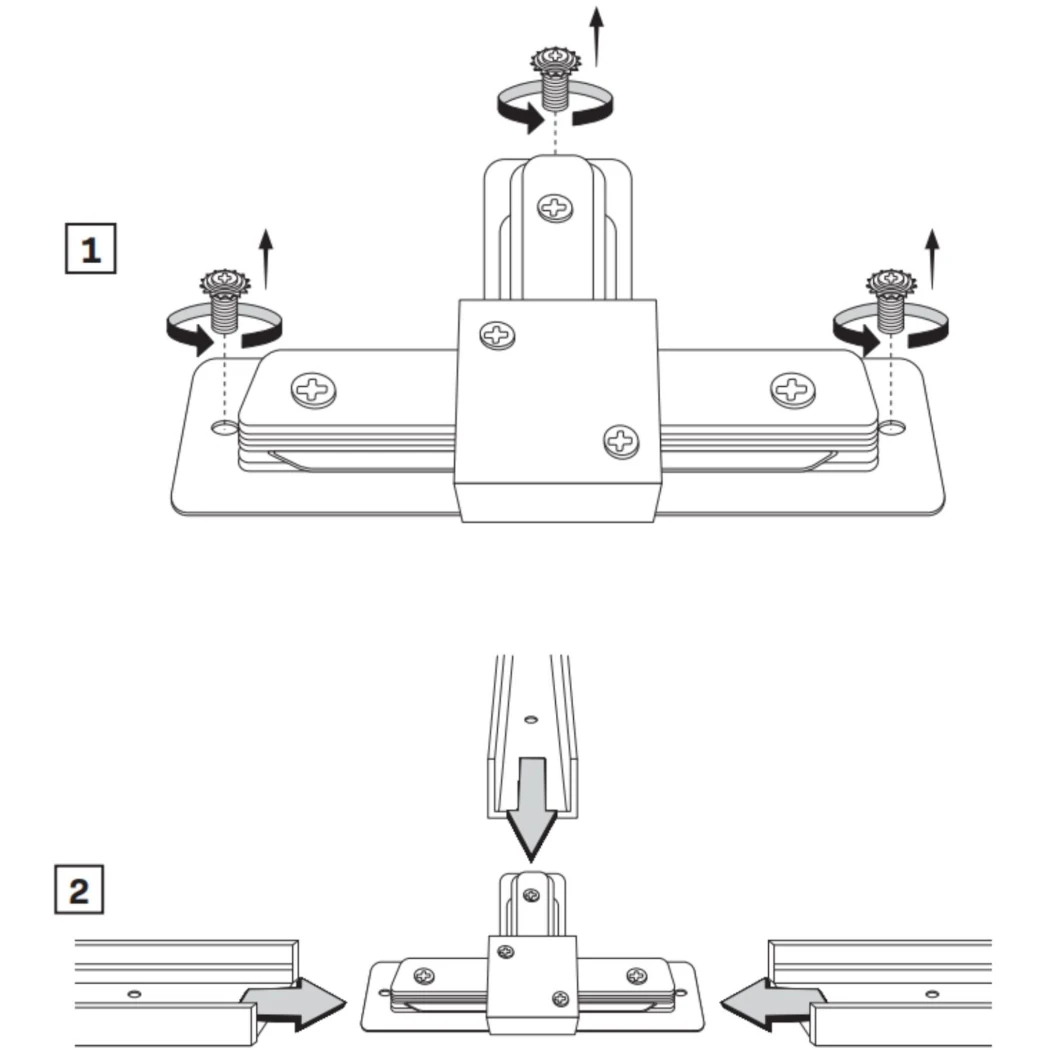 1

2