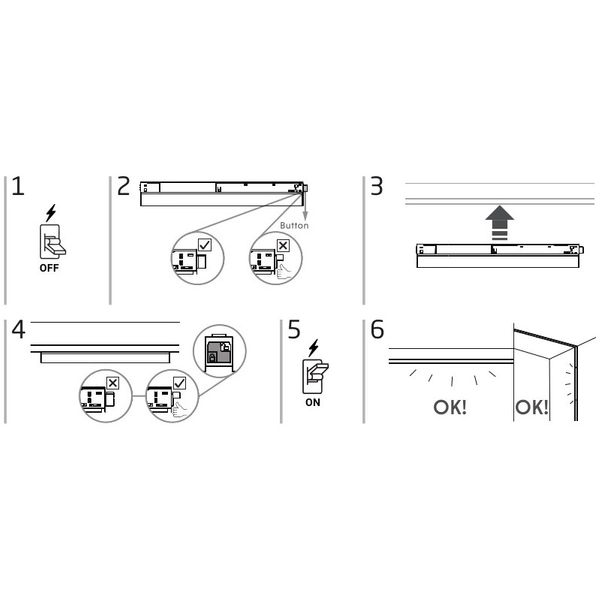 1

OFF

2

Button

3

4

5

ON

6

OK!

OK!