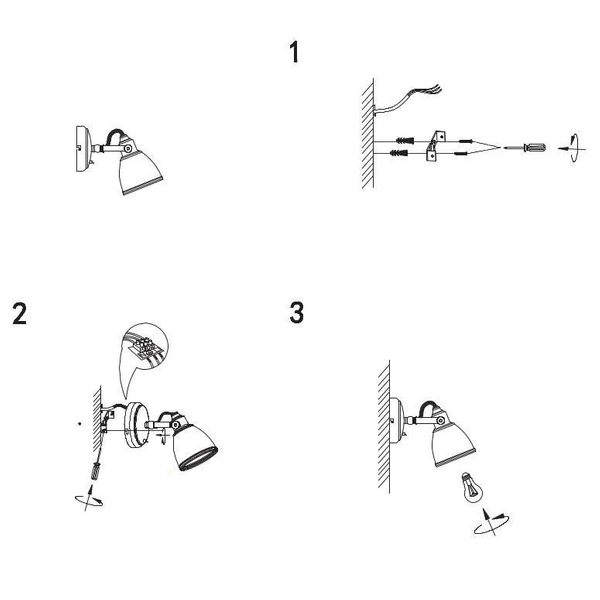 1

2

3