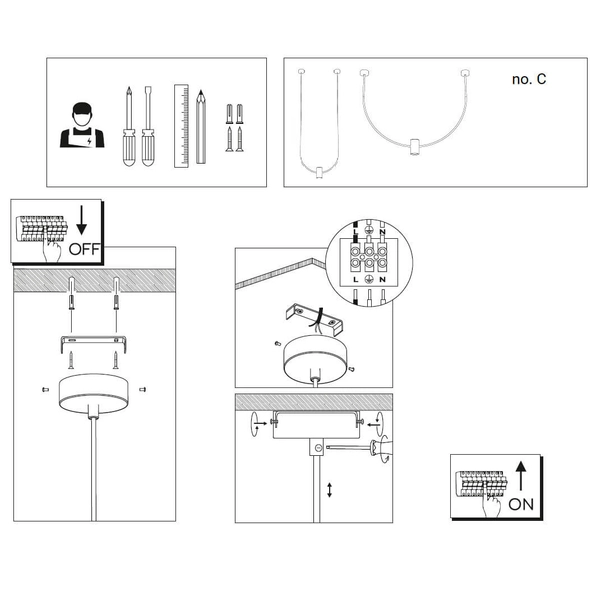 no. C

OFF

L
N
L
N

ON