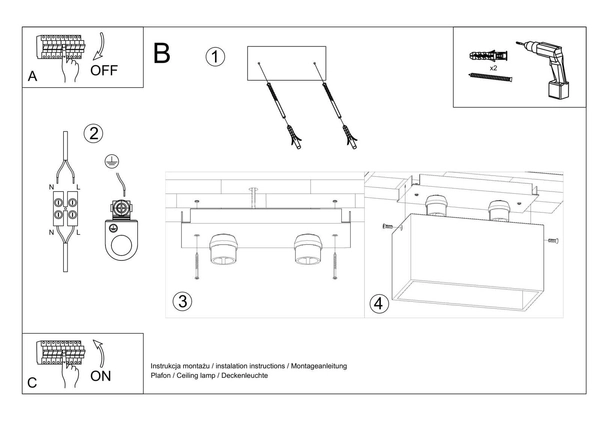 A
OFF

B

1

x2

2

N L
N L

3

4

C
ON

Instrukcja montażu / instalation instructions / Montageanleitung
Plafon / Ceiling lamp / Deckenleuchte