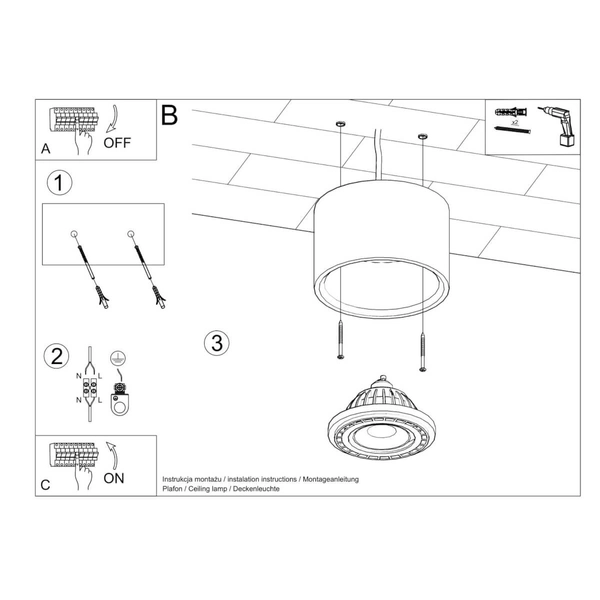 A
OFF

B

x2

1

2

N
L
N
L

3

C
ON

Instrukcja montażu / instalation instructions / Montageanleitung
Plafon / Ceiling lamp / Deckenleuchte