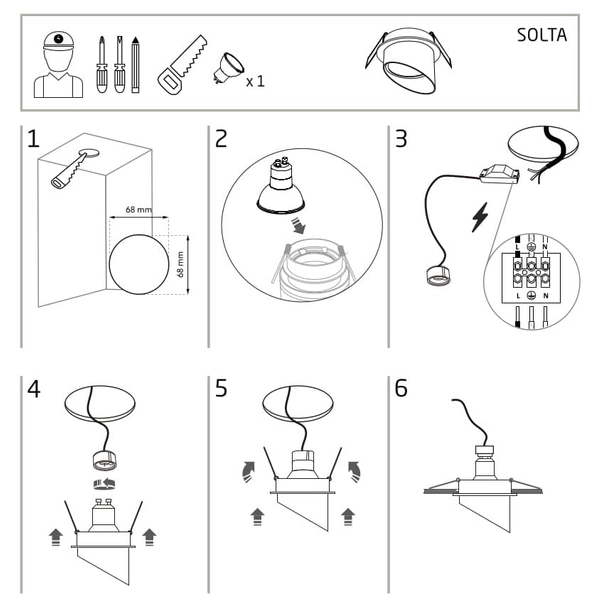 x 1

SOLTA

1

68 mm

68 mm

2

3

L N

L N

4

5

6