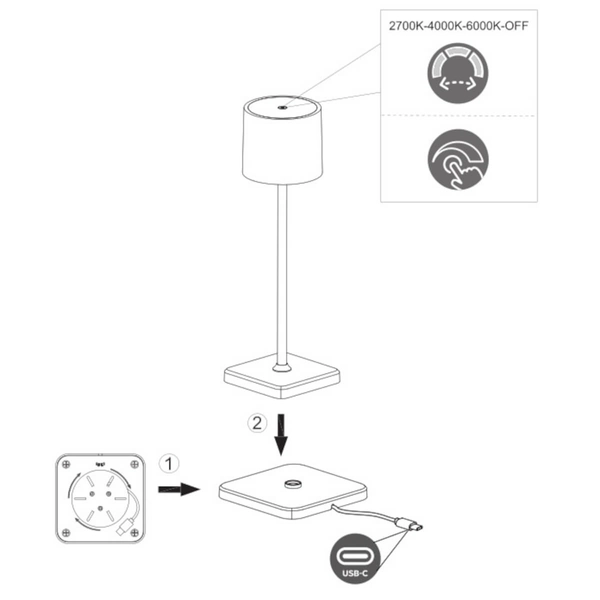 2700K-4000K-6000K-OFF

2

1

USB-C