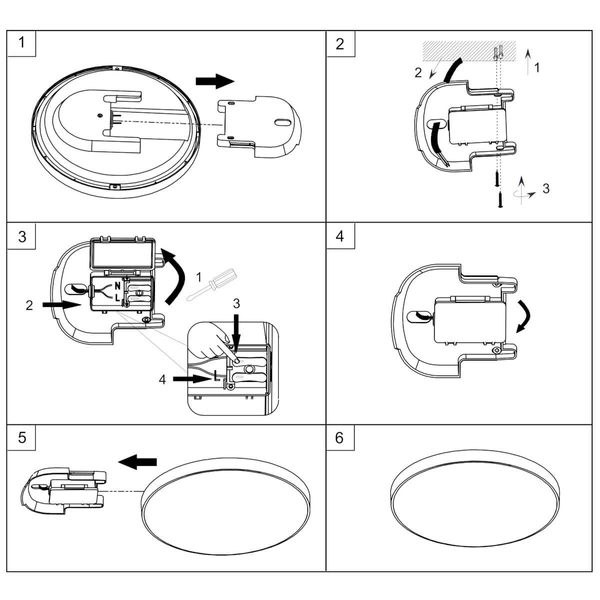 1

2

2

1

3

3

N

L

1

2

3

4

L

4

5

6