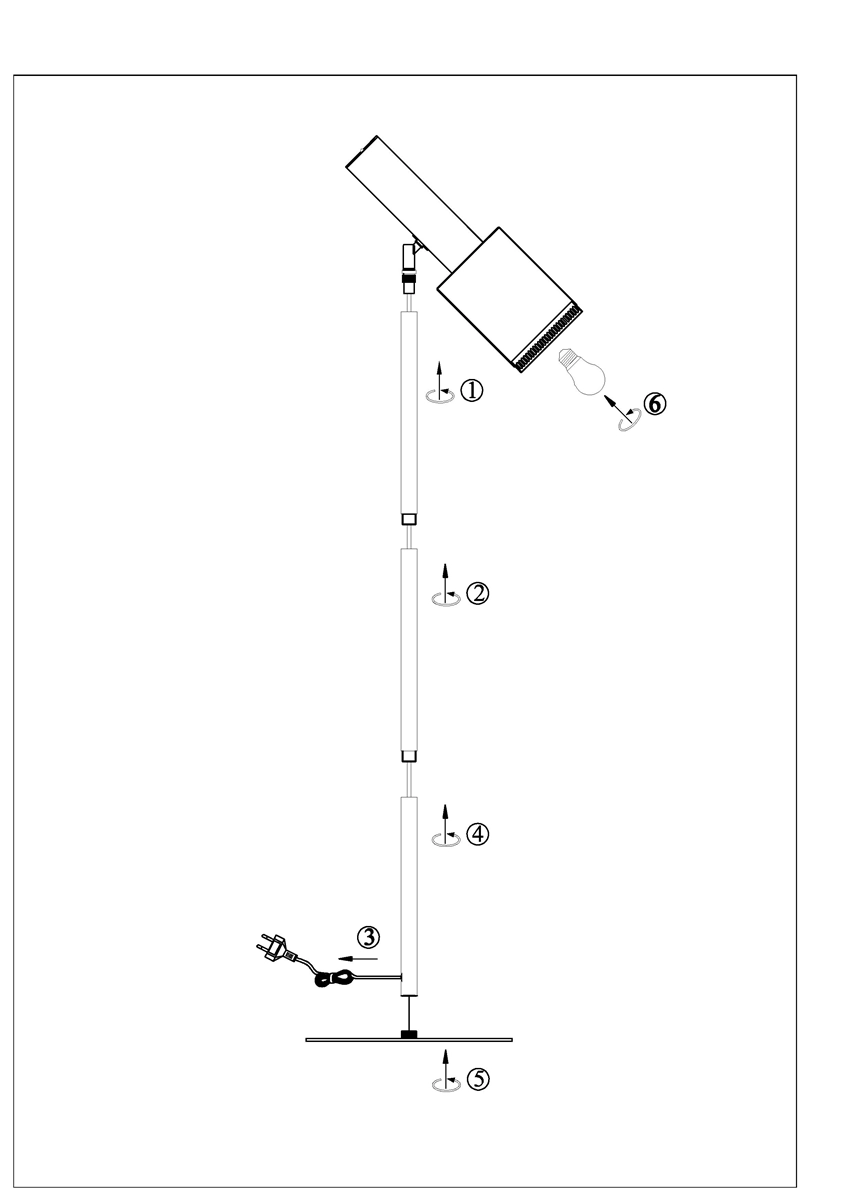 ①
⑥
②
④
③
⑤