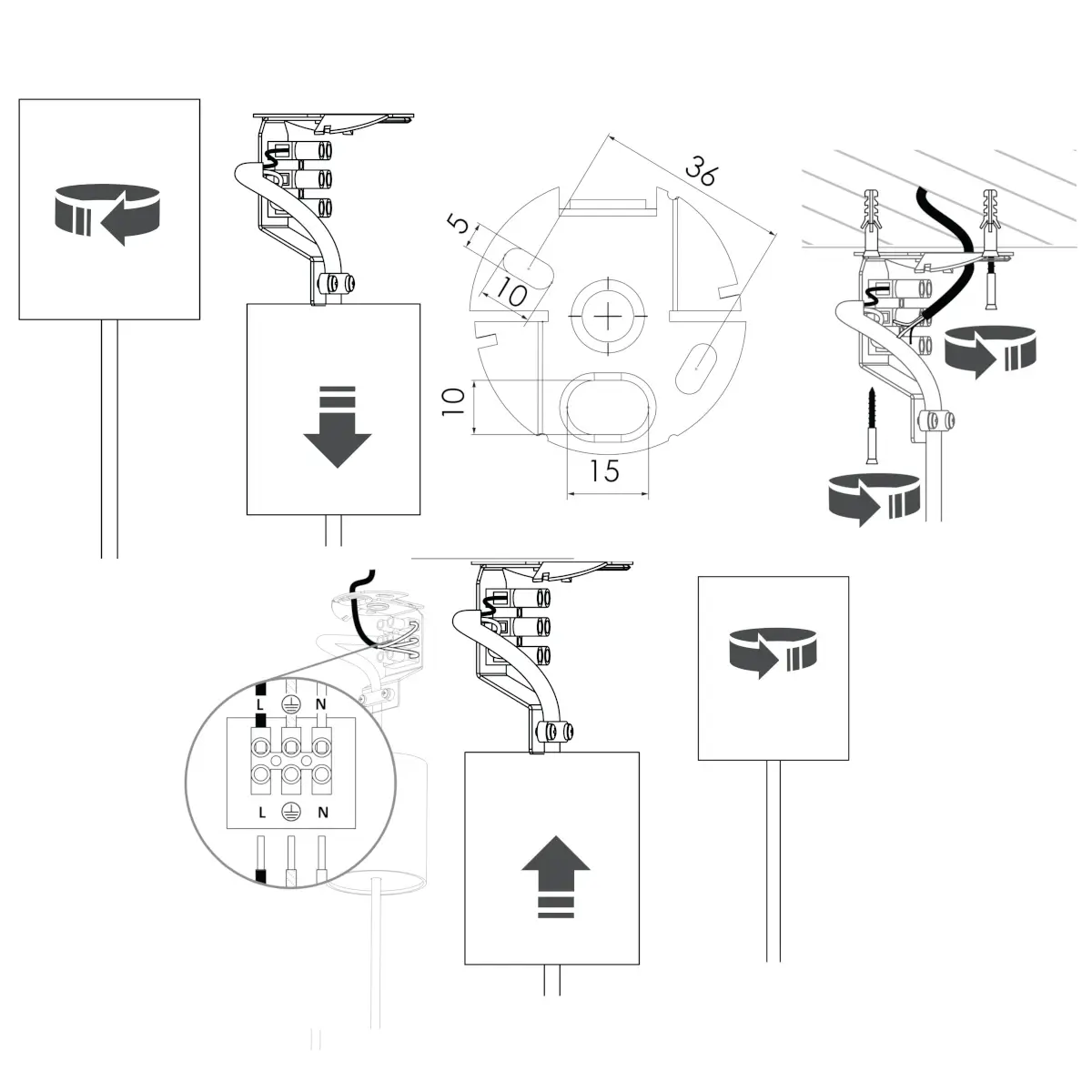 36
5
10
10
15
L
N
L
N