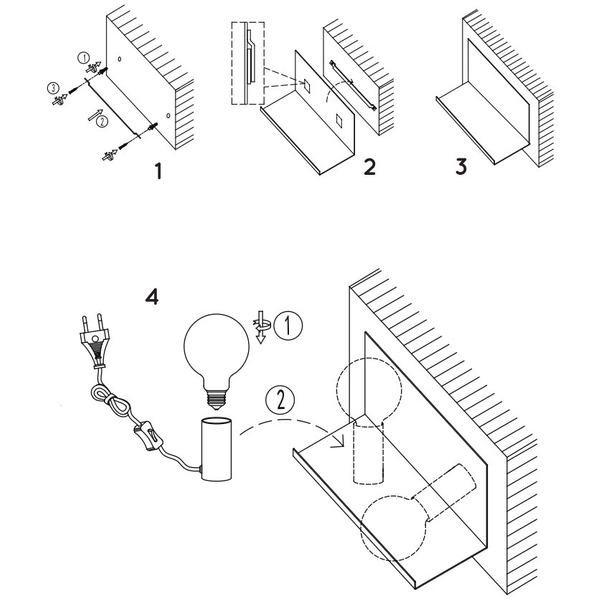 ①
③
②
1
2
3
4
①
②