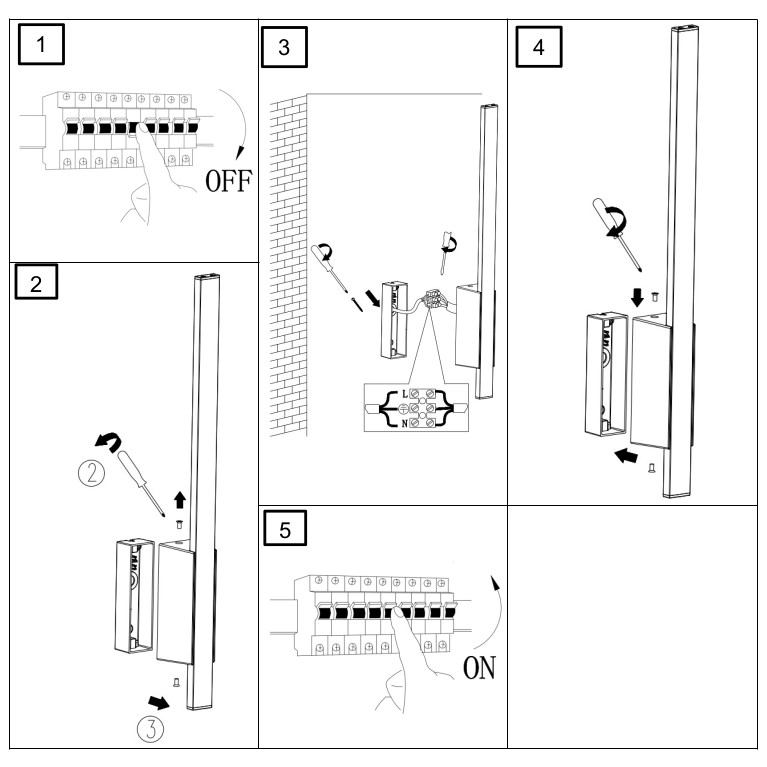 1

OFF

2

②

③

3

L

N

4

5

ON