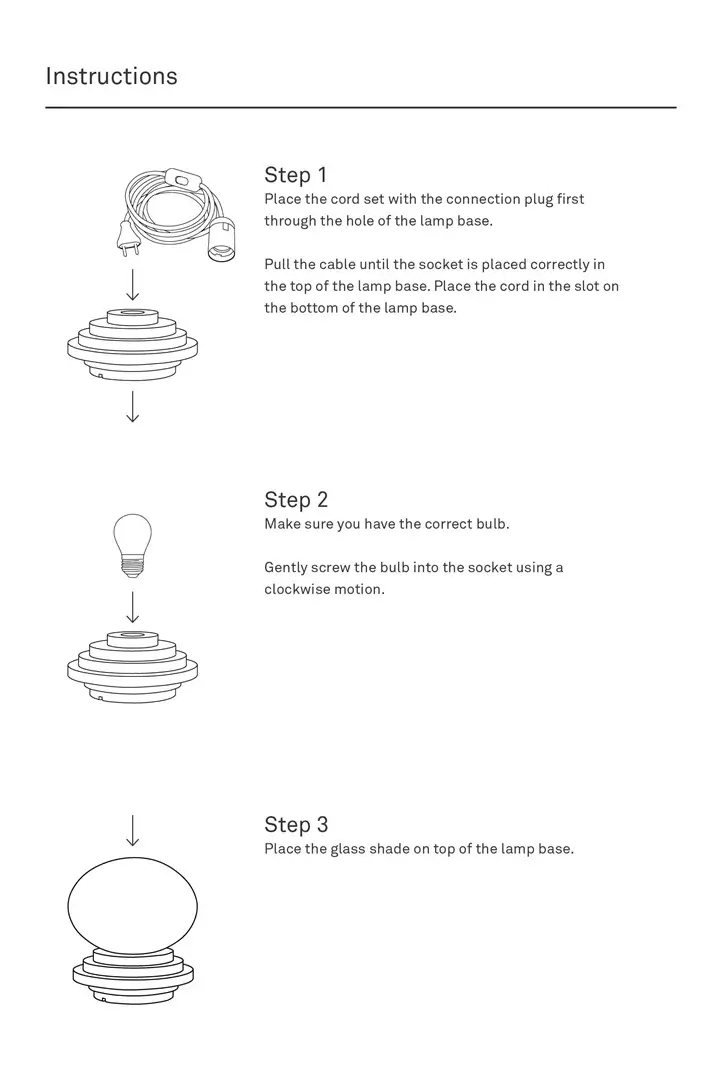 Instructions

Step 1
Place the cord set with the connection plug first through the hole of the lamp base.

Pull the cable until the socket is placed correctly in the top of the lamp base. Place the cord in the slot on the bottom of the lamp base.

Step 2
Make sure you have the correct bulb.

Gently screw the bulb into the socket using a clockwise motion.

Step 3
Place the glass shade on top of the lamp base.